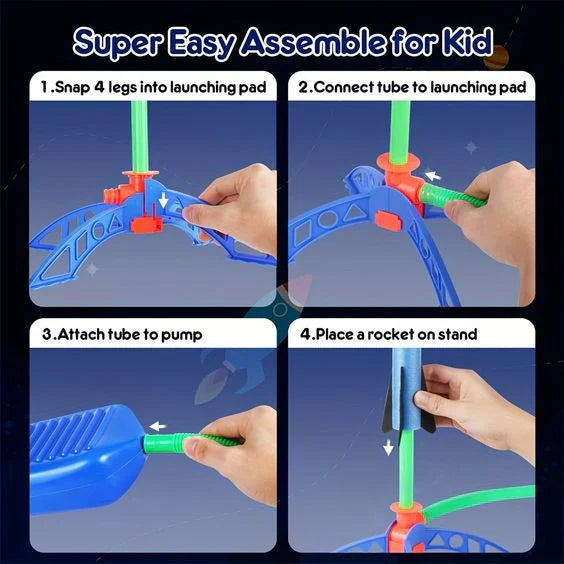 Super Easy Assemble for Kid

1.Snap 4 legs into launching pad

2.Connect tube to launching pad

3.Attach tube to pump

4.Place a rocket on stand